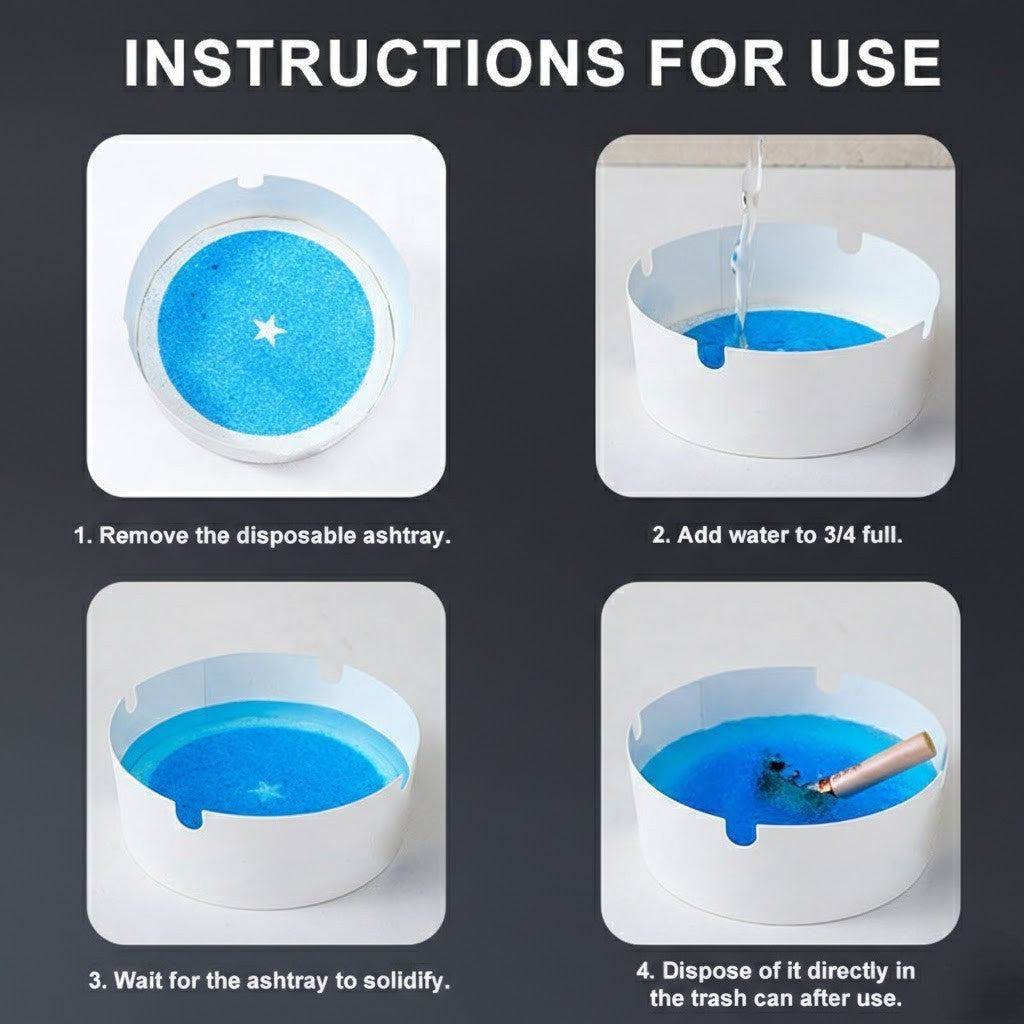 INSTRUCTIONS FOR USE

1. Remove the disposable ashtray.

2. Add water to 3/4 full.

3. Wait for the ashtray to solidify.

4. Dispose of it directly in the trash can after use.